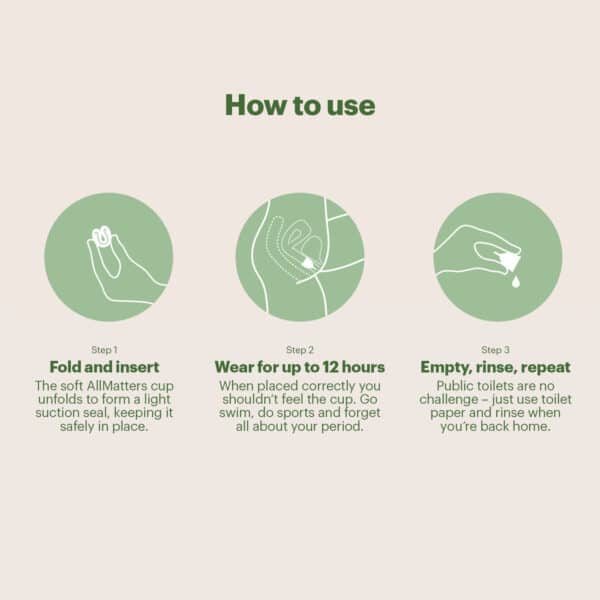 How to use

Step 1

Fold and insert

The soft AllMatters cup unfolds to form a light suction seal, keeping it safely in place.

Step 2

Wear for up to 12 hours

When placed correctly you shouldn't feel the cup. Go swim, do sports and forget all about your period.

Step 3

Empty, rinse, repeat

Public toilets are no challenge – just use toilet paper and rinse when you're back home.